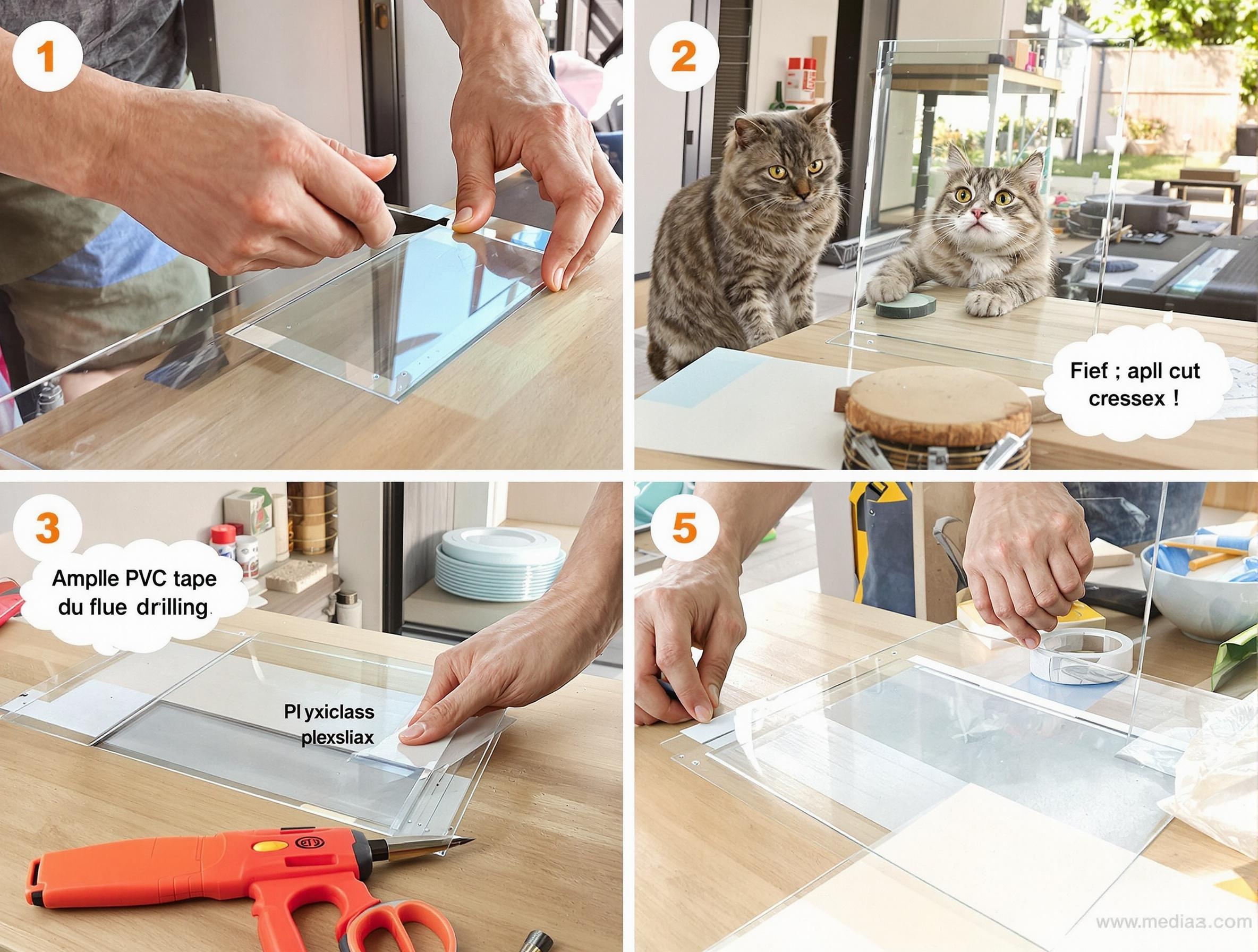 1

2

Fief ; apll cut cressex !

3

Amplle PVC tape du flue drilling.

Pl yxiclass plexsliax

5

www.mediaz.com